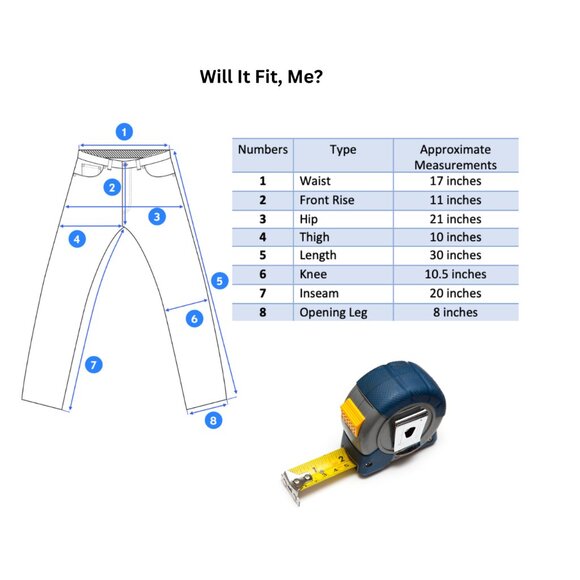 Will It Fit, Me?

1
2
3
4
5
6
7
8

| Numbers | Type | Approximate Measurements |
|---|---|---|
| 1 | Waist | 17 inches |
| 2 | Front Rise | 11 inches |
| 3 | Hip | 21 inches |
| 4 | Thigh | 10 inches |
| 5 | Length | 30 inches |
| 6 | Knee | 10.5 inches |
| 7 | Inseam | 20 inches |
| 8 | Opening Leg | 8 inches |

2